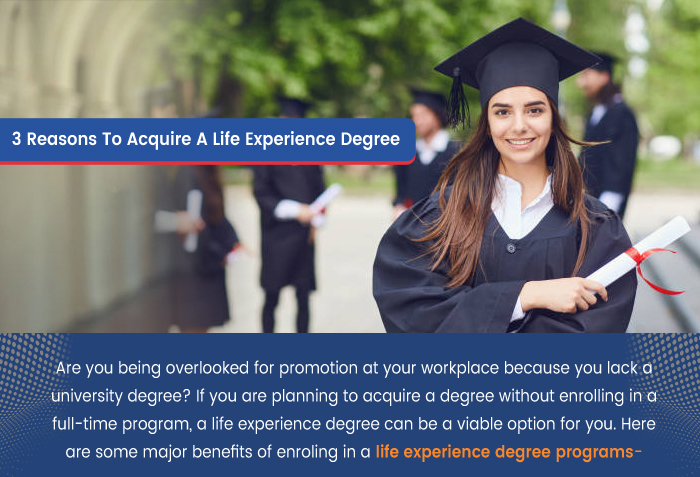 3 Reasons To Acquire A Life Experience Degree

Are you being overlooked for promotion at your workplace because you lack a university degree? If you are planning to acquire a degree without enrolling in a full-time program, a life experience degree can be a viable option for you. Here are some major benefits of enroling in a life experience degree programs-